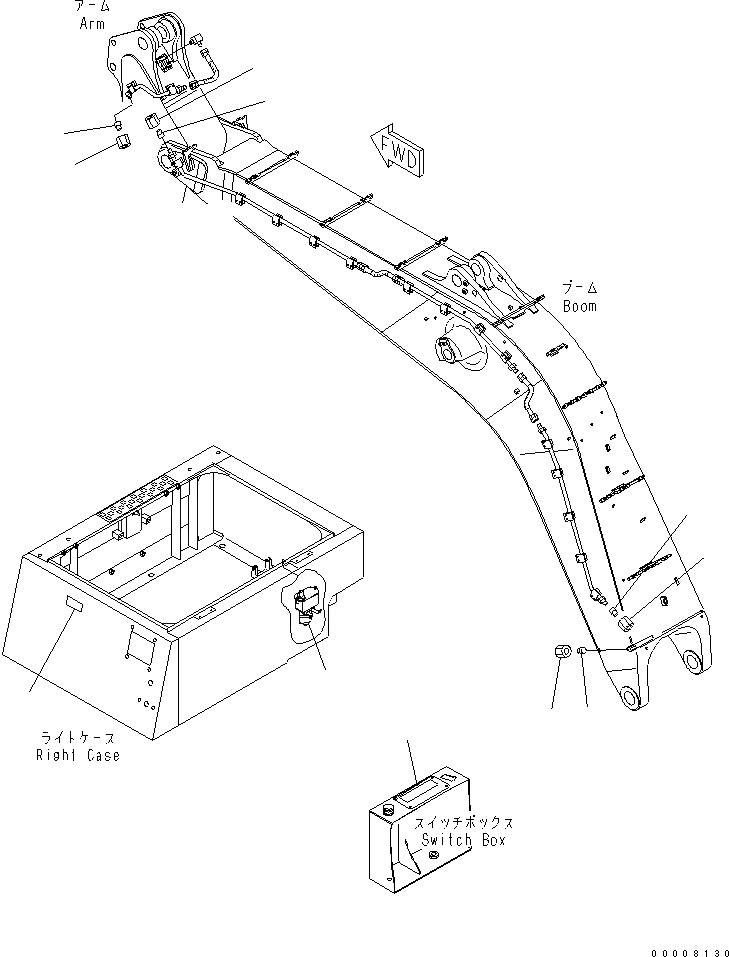 アーム
Arm

FWD

ブーム
Boom

ライトケース
Right Case

スイッチボックス
Switch Box

00008130