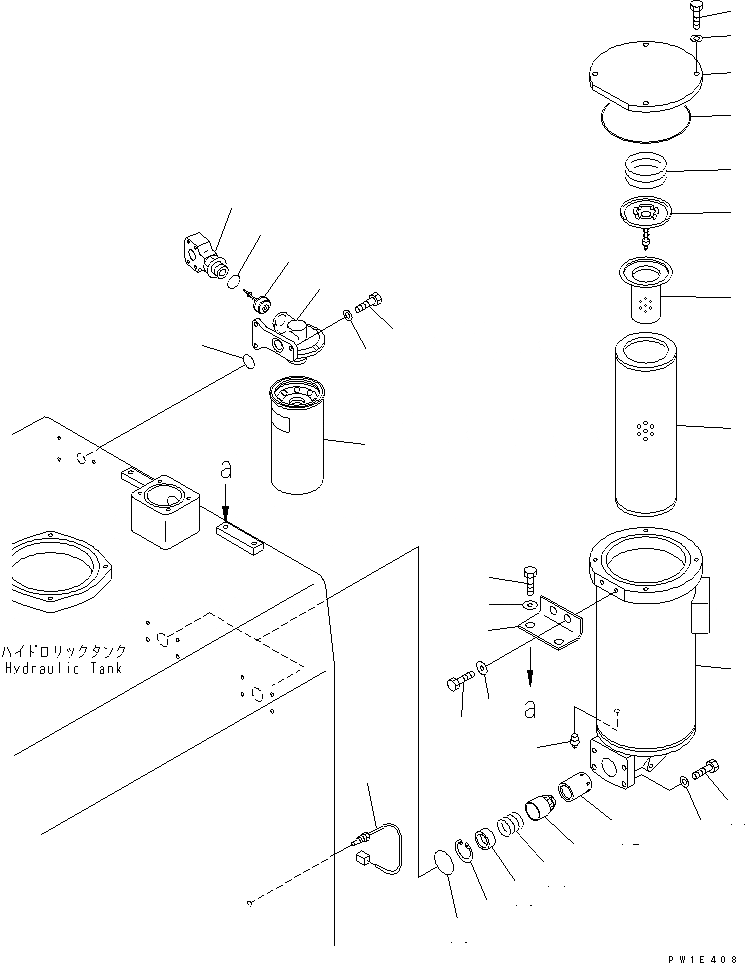 a

ハイドロリックタンク
Hydraulic Tank

a

PW1E408