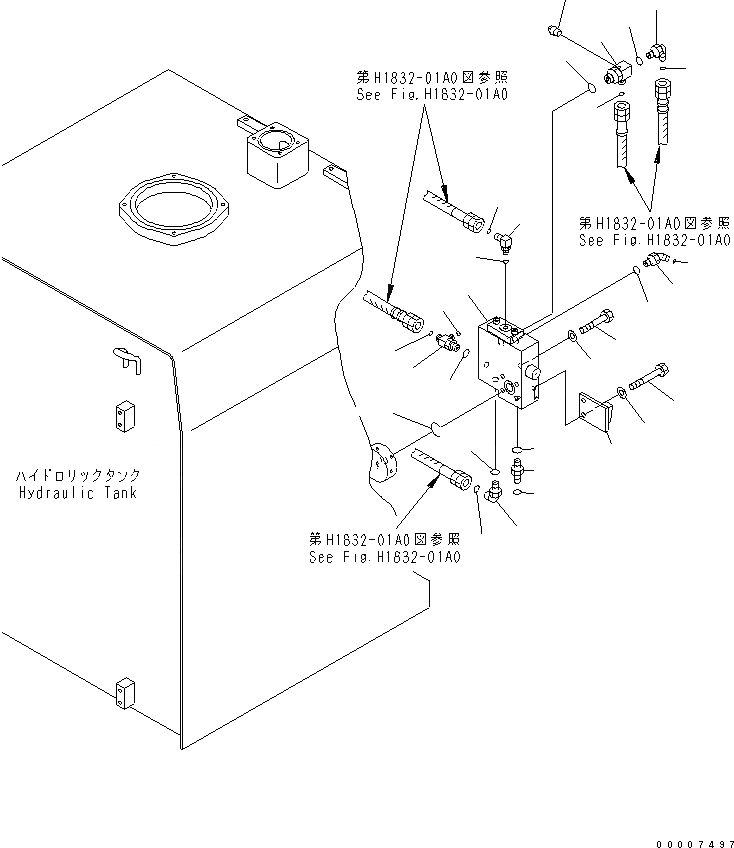 第H1832-01A0図参照
See Fig.H1832-01A0

第H1832-01A0図参照
See Fig.H1832-01A0

ハイドロリックタンク
Hydraulic Tank

第H1832-01A0図参照
See Fig.H1832-01A0

00007497