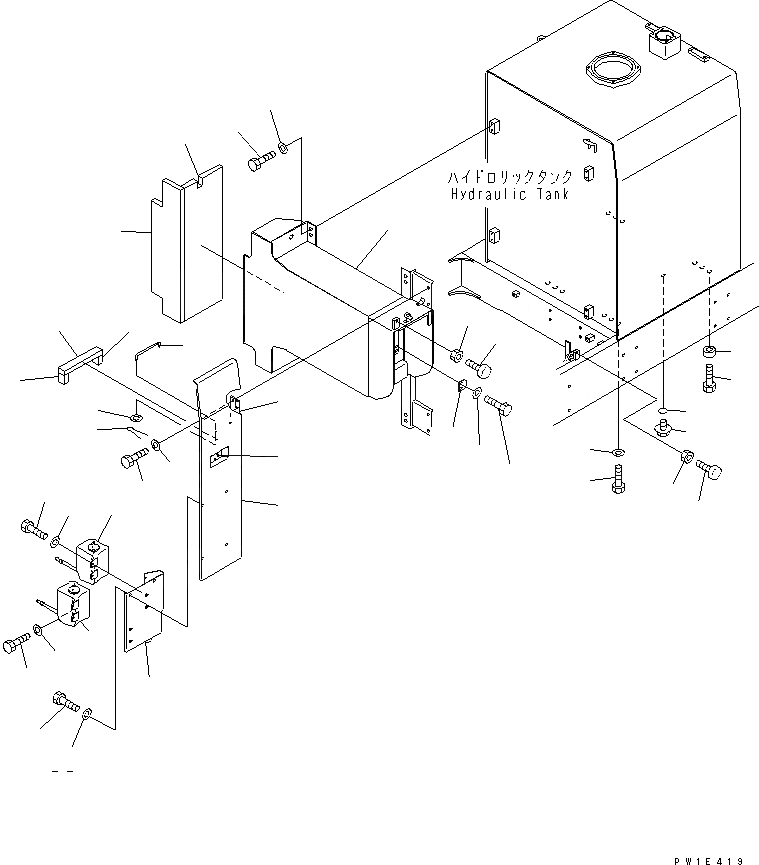 ハイドロリックタンク
Hydraulic Tank

PW1E419