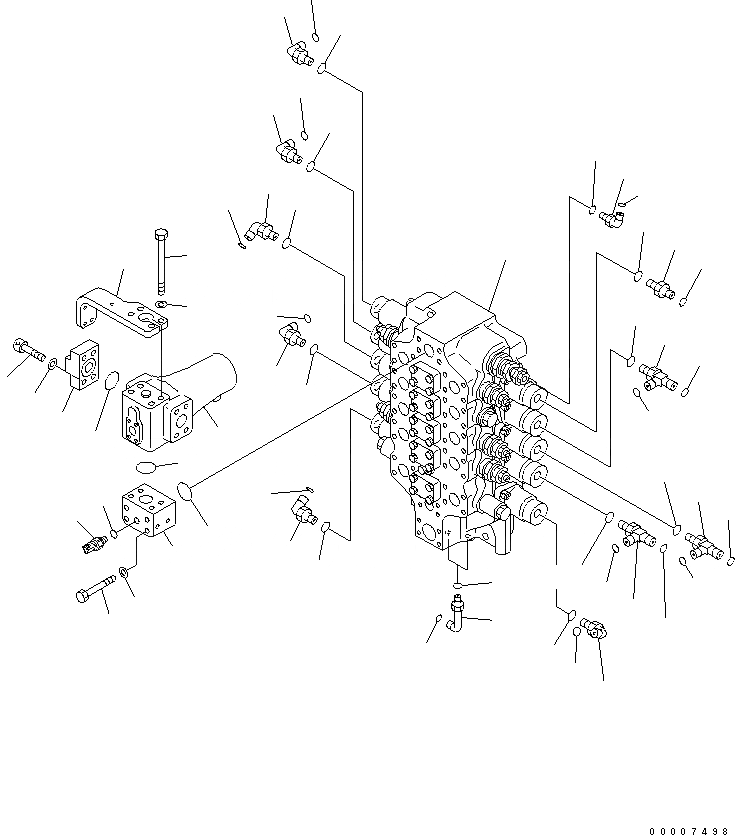 00007498