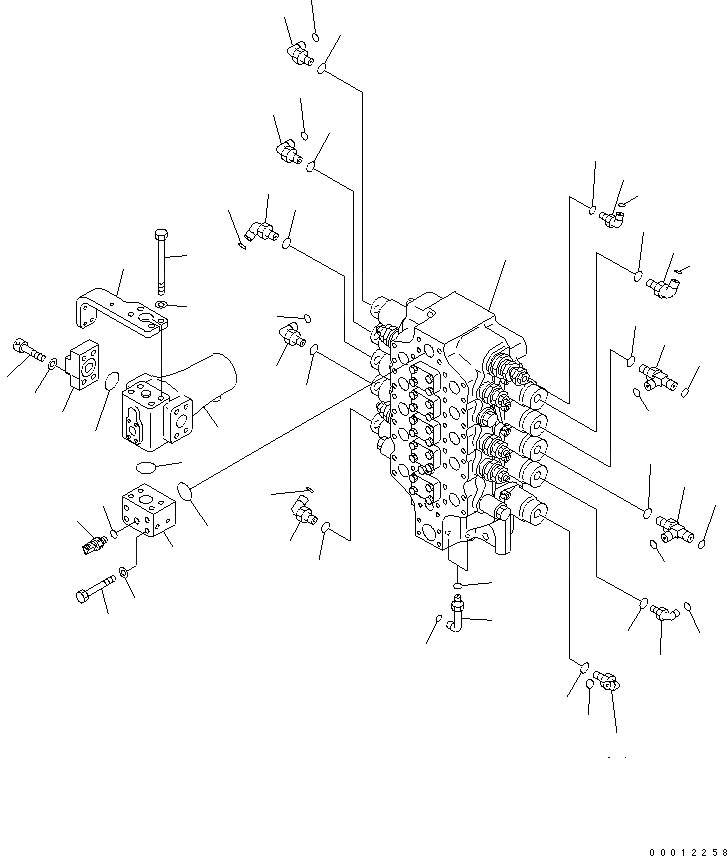 00012258