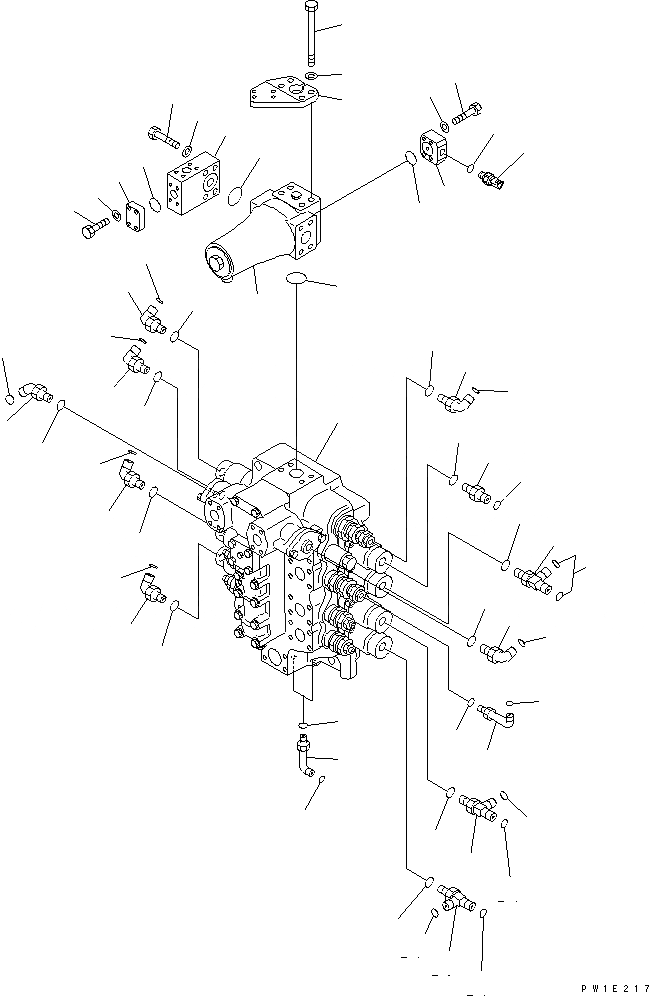 PW1E217