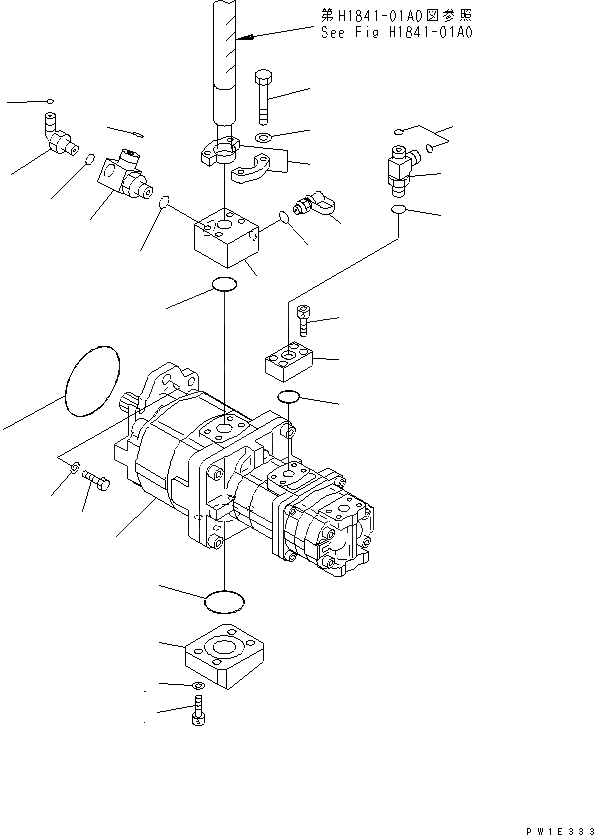 第H1841-01A0図参照
See Fig H1841-01A0

PW1E333