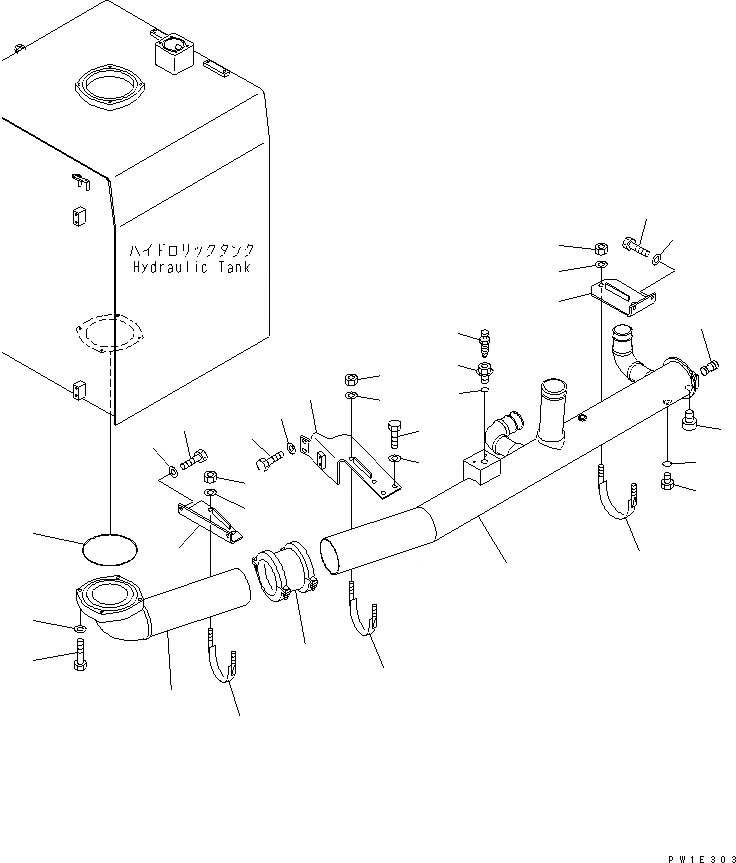 ハイドロリックタンク
Hydraulic Tank

PW1E303