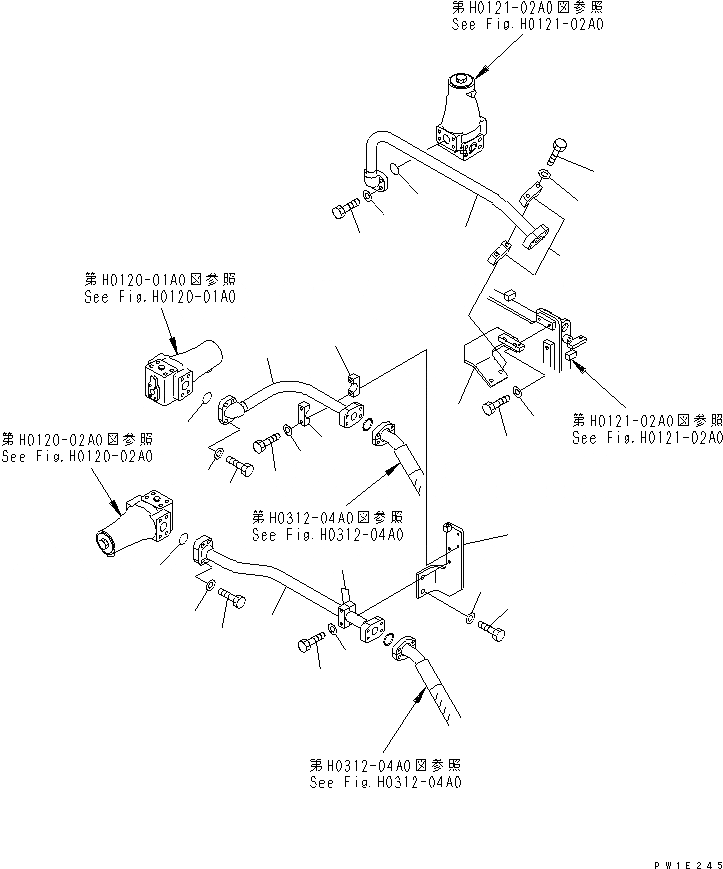 第H0121-02A0図参照
See Fig.H0121-02A0

第H0120-01A0図参照
See Fig.H0120-01A0

第H0121-02A0図参照
See Fig.H0121-02A0

第H0120-02A0図参照
See Fig.H0120-02A0

第H0312-04A0図参照
See Fig.H0312-04A0

第H0312-04A0図参照
See Fig.H0312-04A0

PW1E245