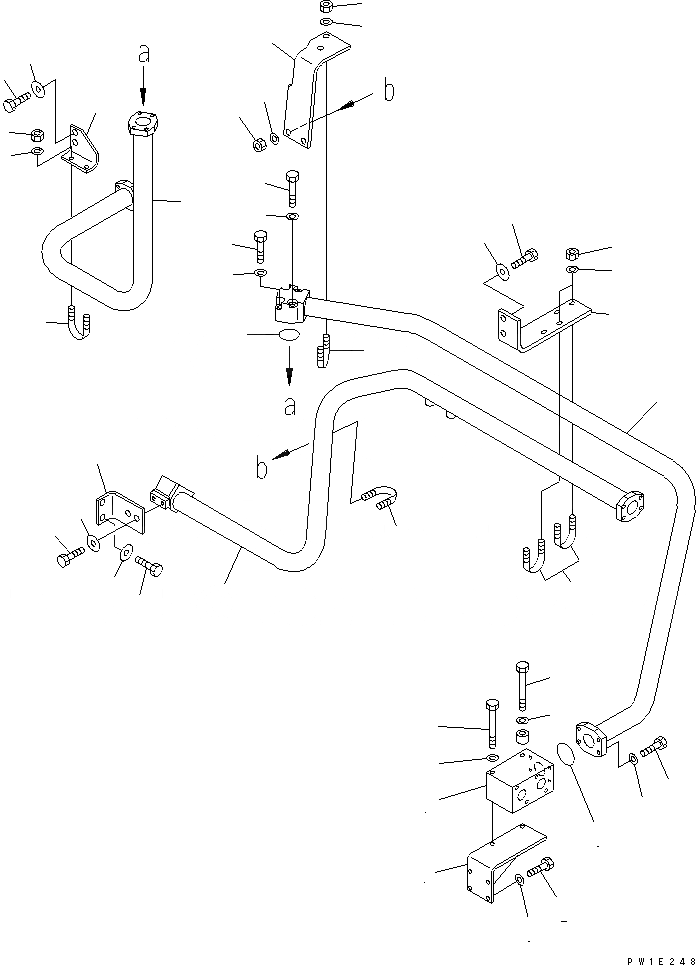 a
b
a
b
PW1E248