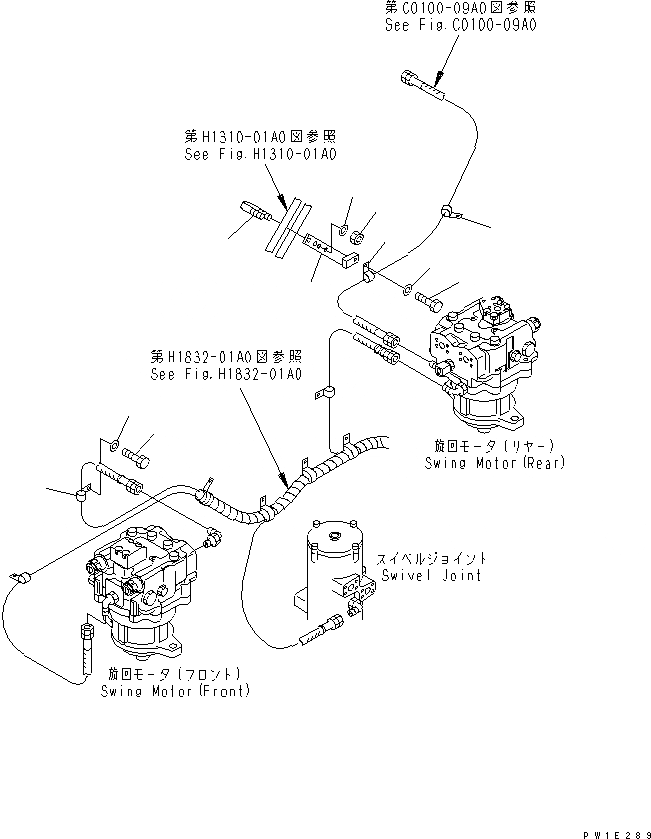 第C0100-09A0図参照
See Fig.C0100-09A0

第H1310-01A0図参照
See Fig.H1310-01A0

第H1832-01A0図参照
See Fig.H1832-01A0

旋回モータ(リヤー)
Swing Motor(Rear)

スイベルジョイント
Swivel Joint

旋回モータ(フロント)
Swing Motor(Front)

PW1E289