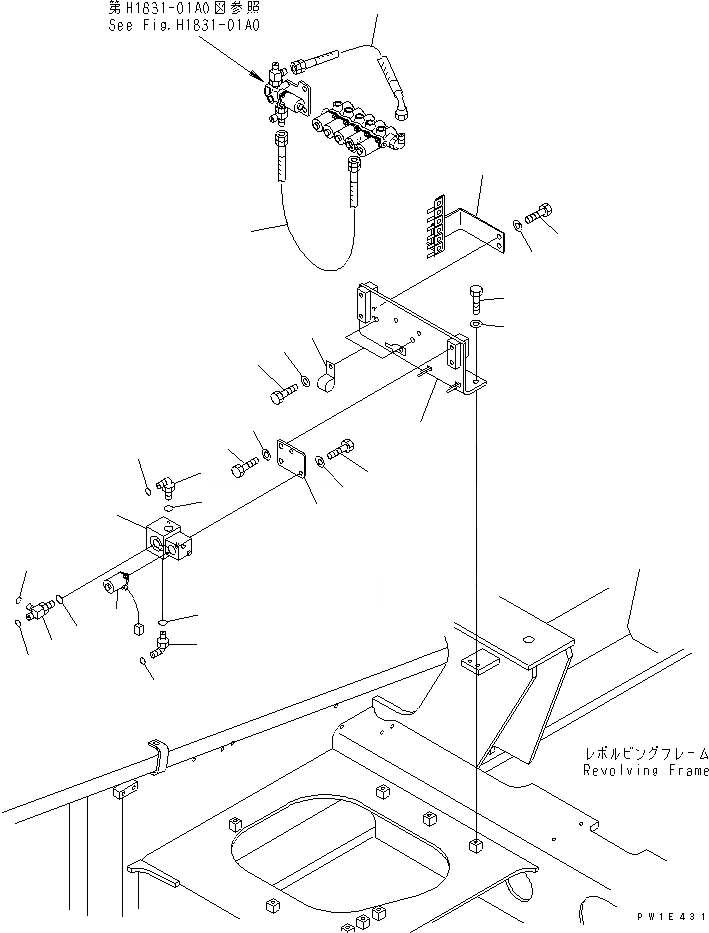 第H1831-01A0図参照
See Fig.H1831-01A0

レボルビングフレーム
Revolving Frame

PW1E431