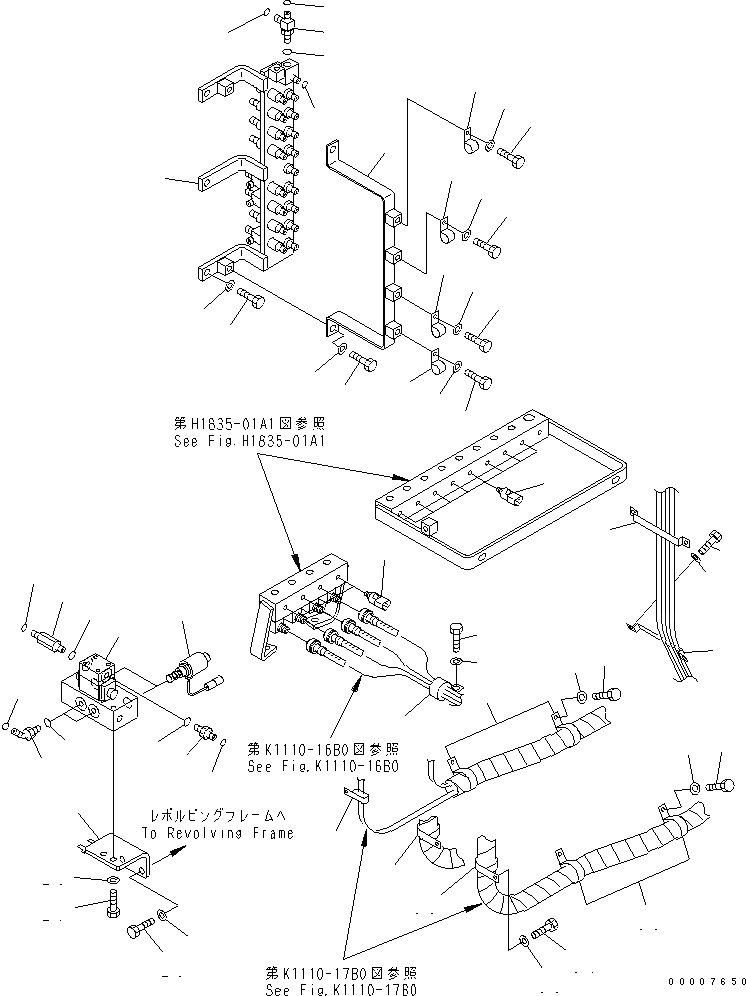 第H1835-01A1図参照
See Fig.H1835-01A1

第K1110-16B0図参照
See Fig.K1110-16B0

レボルビングフレームへ
To Revolving Frame

第K1110-17B0図参照
See Fig.K1110-17B0

00007650