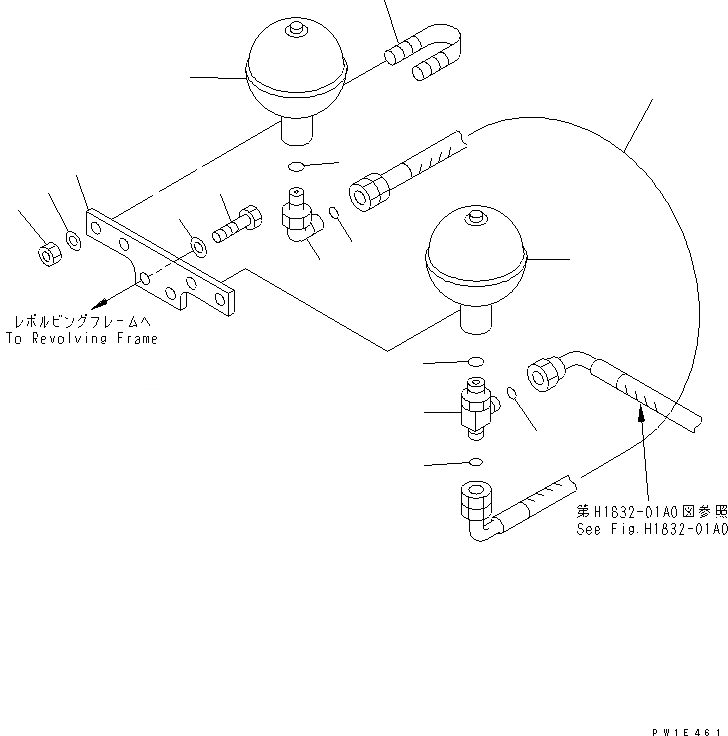 レボルビングフレームへ
To Revolving Frame

第H1832-01A0図参照
See Fig.H1832-01A0

PW1E461