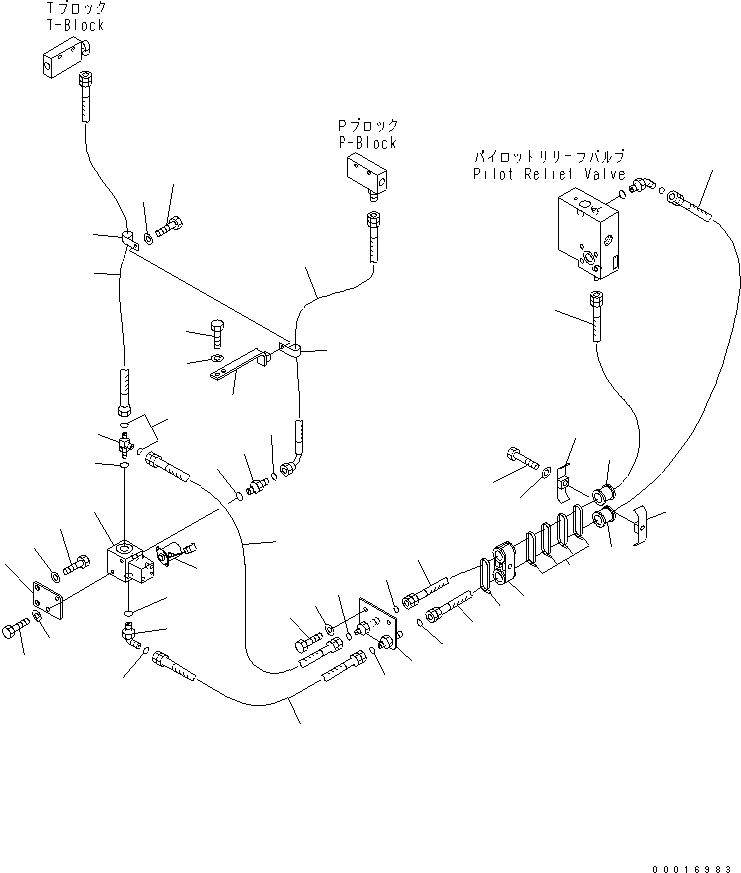 Tブロック
T-Block

Pブロック
P-Block

パイロットリリーフバルブ
Pilot Relief Valve

00016983