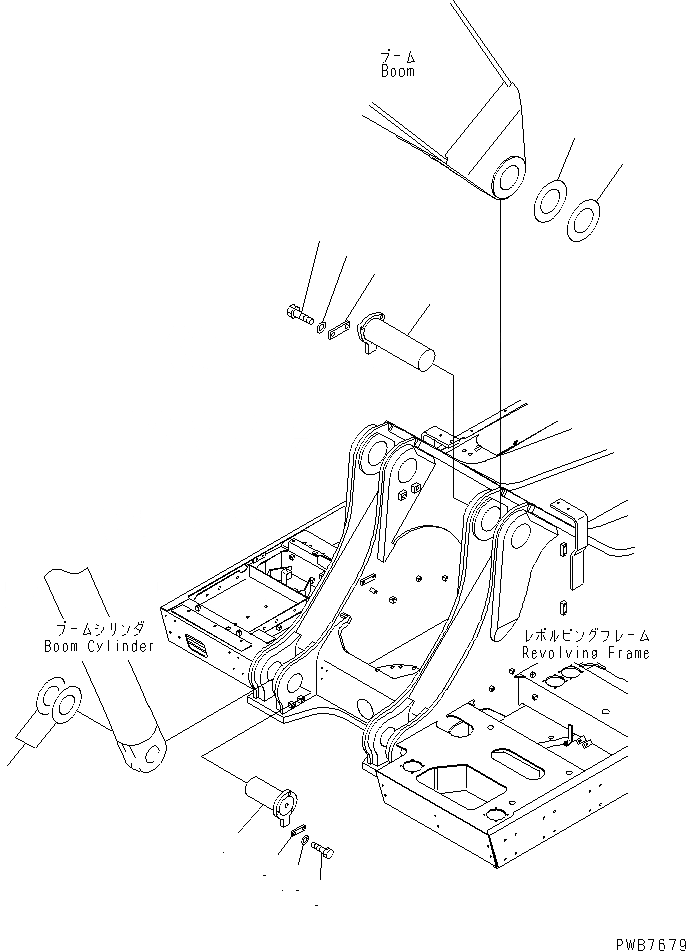 ブーム
Boom

ブームシリンダ
Boom Cylinder

レボルビングフレーム
Revolving Frame

PWB7679