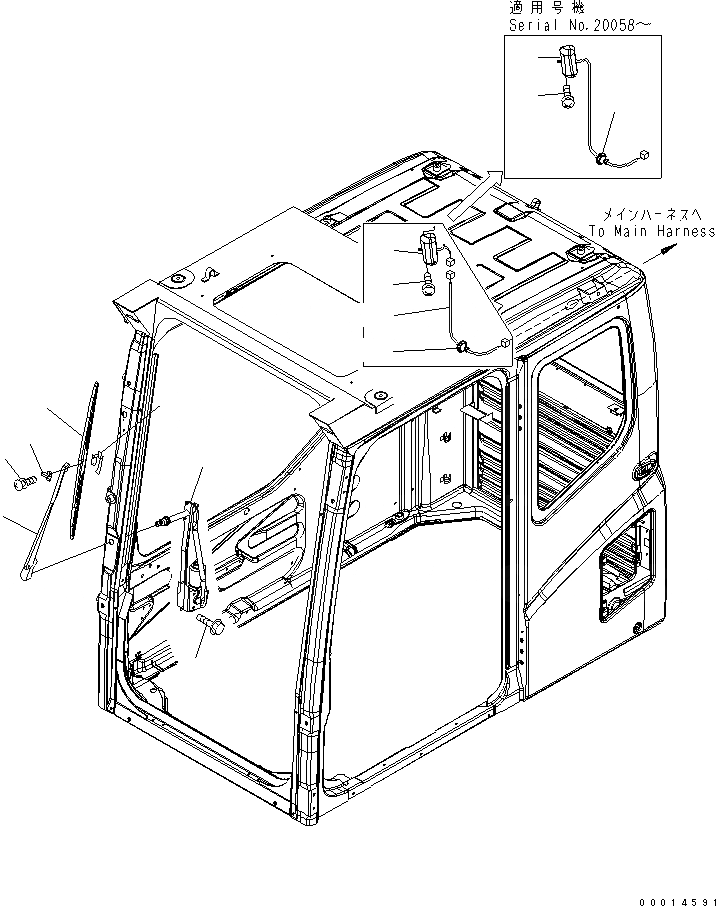 適用号機
Serial No.20058～

メインハーネスへ
To Main Harness

00014591