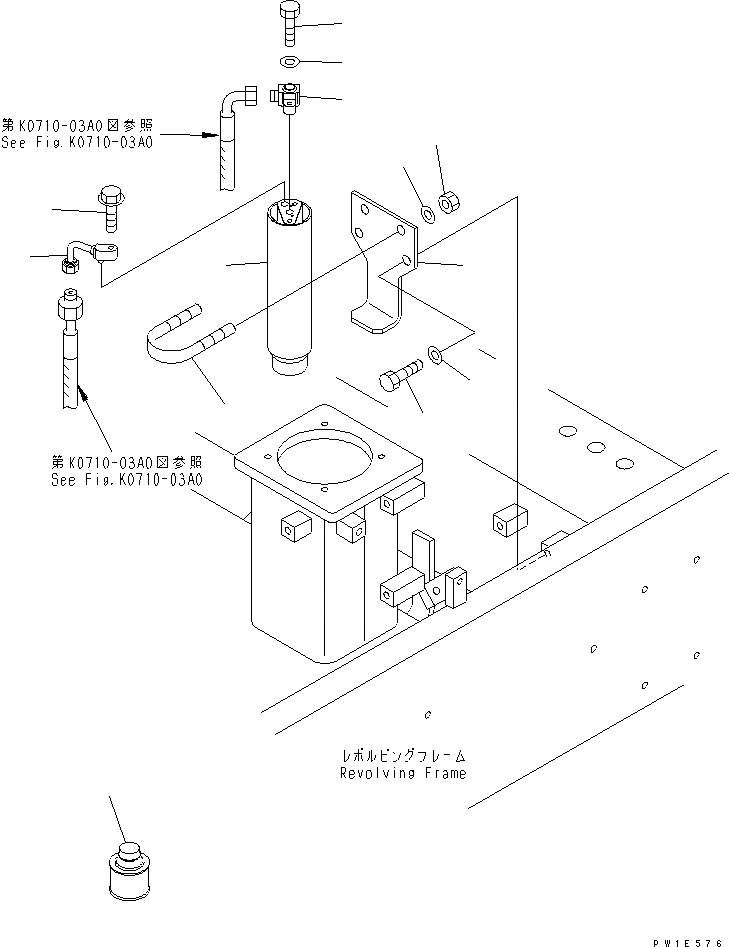 第K0710-03A0図参照
See Fig.K0710-03A0

第K0710-03A0図参照
See Fig.K0710-03A0

レボルビングフレーム
Revolving Frame

PW1E576