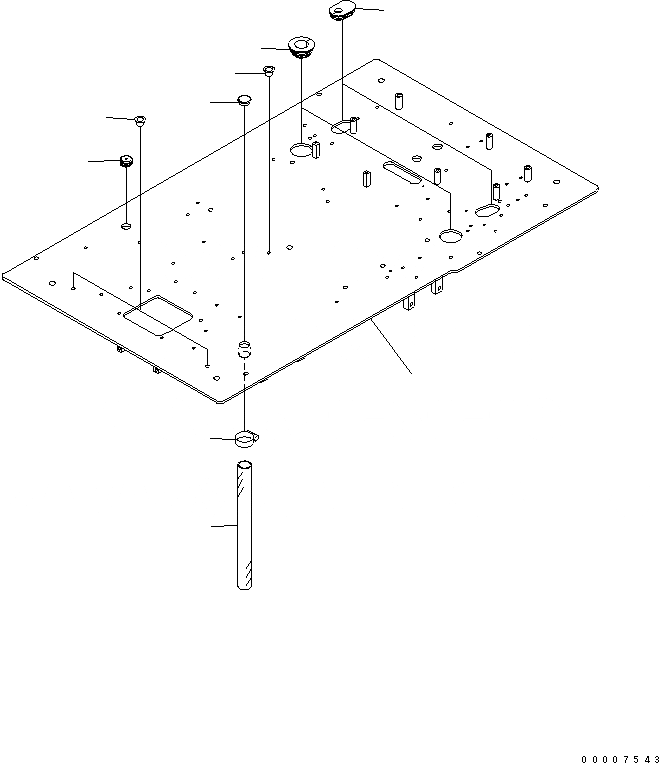 00007543