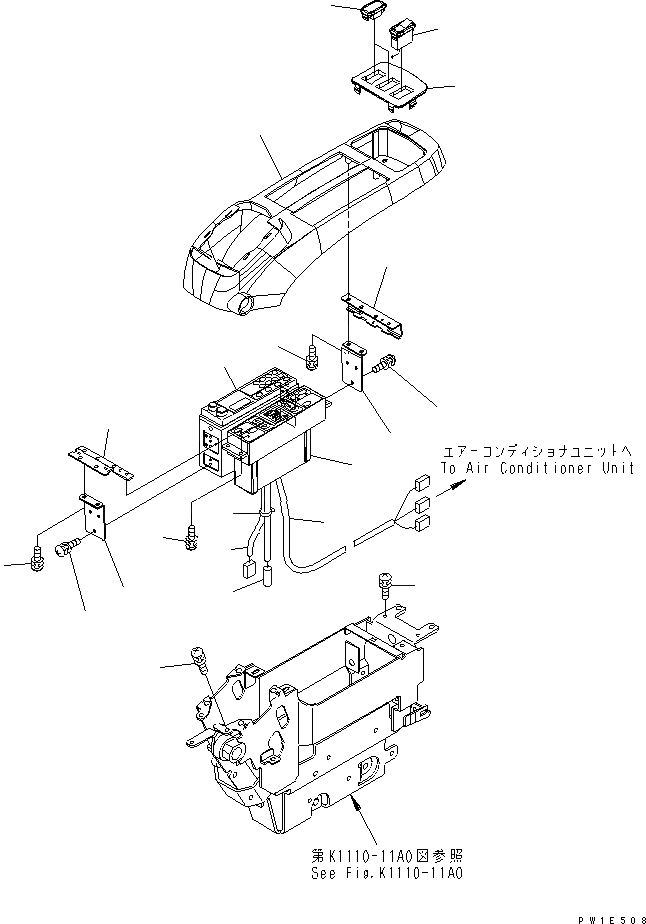 エアーコンディショナユニットへ
To Air Conditioner Unit

第K1110-11A0図参照
See Fig.K1110-11A0

PW1E508