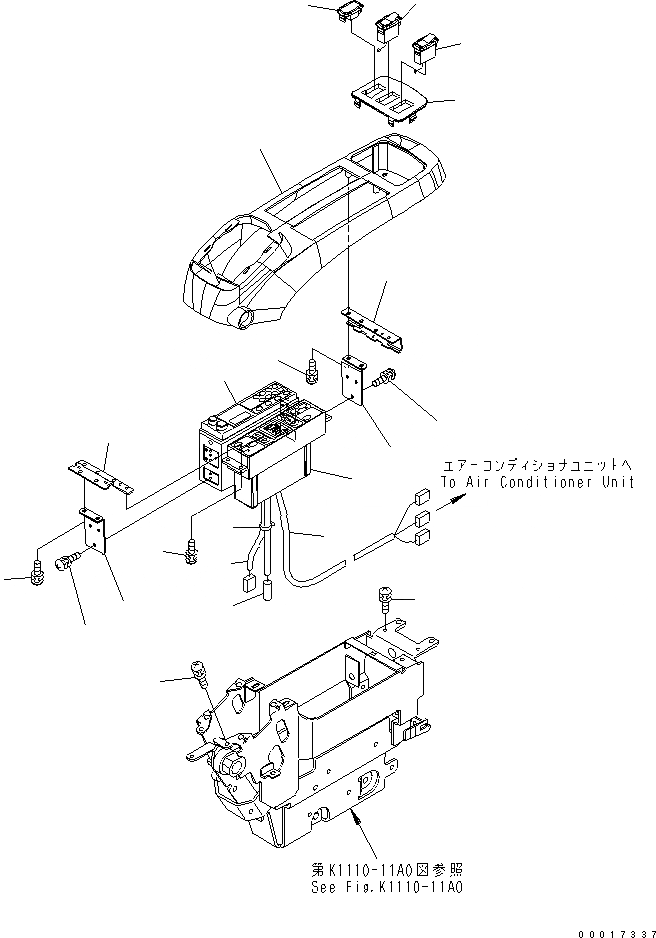 エアーコンディショナユニットへ
To Air Conditioner Unit

第K1110-11A0図参照
See Fig.K1110-11A0

00017337