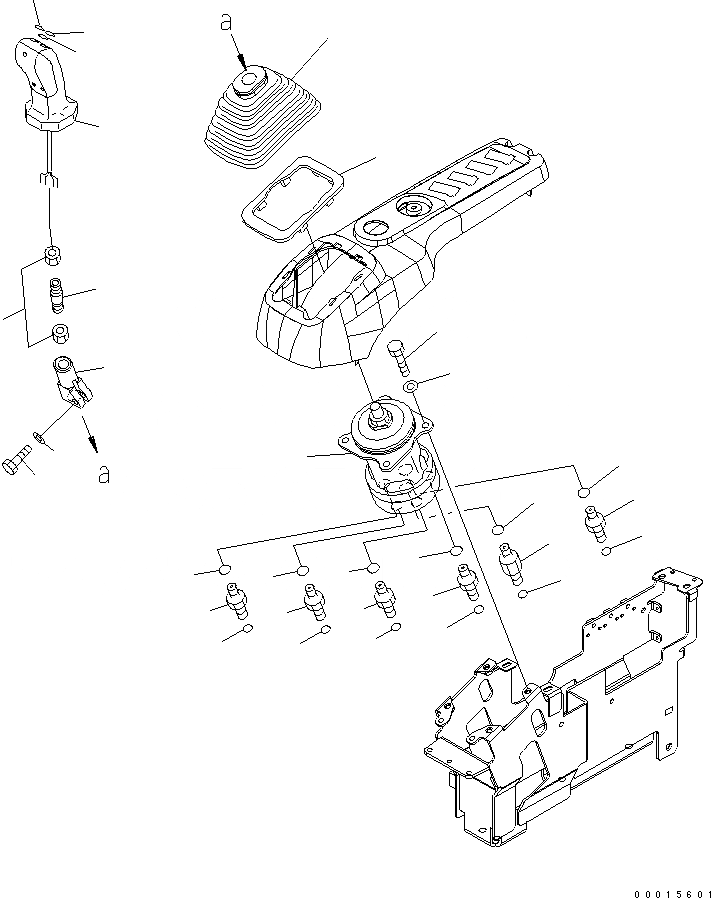 a

a

00015601