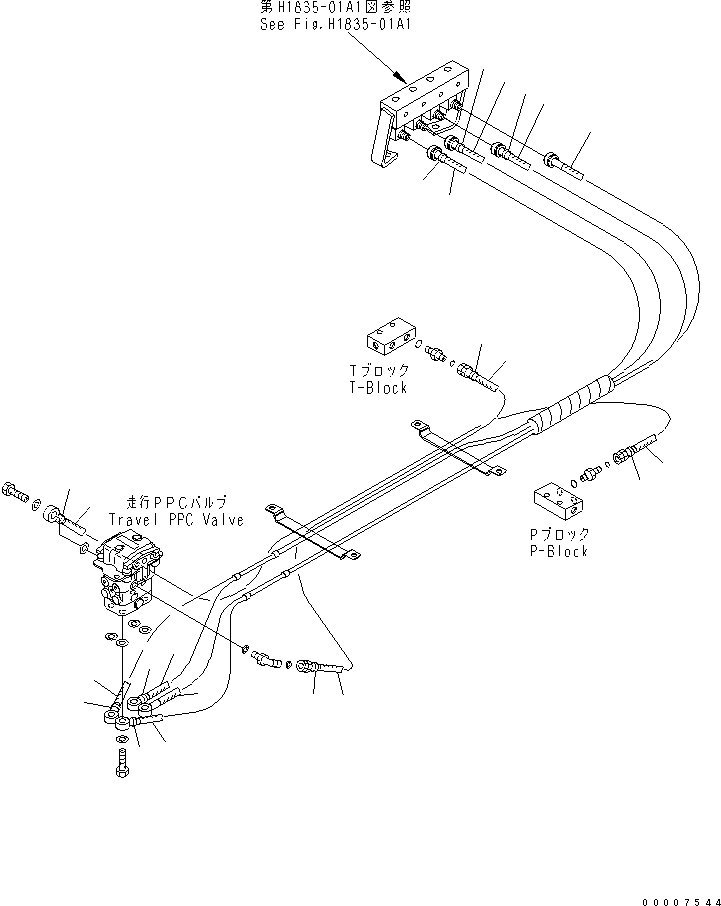 第H1835-01A1図参照
See Fig.H1835-01A1

Tブロック
T-Block

走行PPCバルブ
Travel PPC Valve

Pブロック
P-Block

00007544