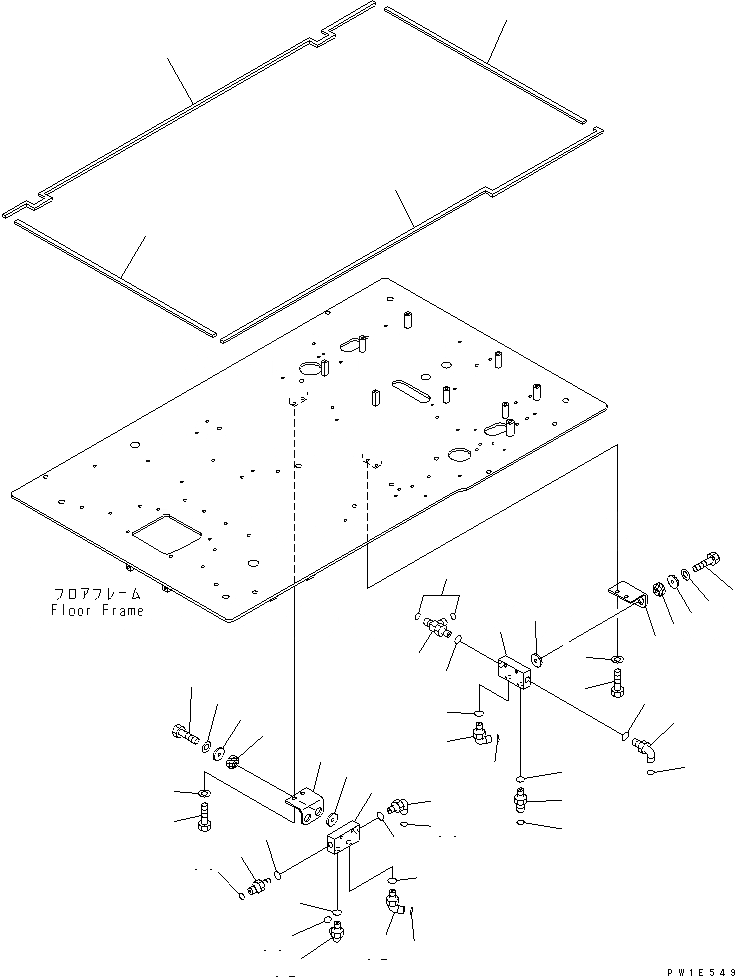 フロアフレーム
Floor Frame

PW1E549