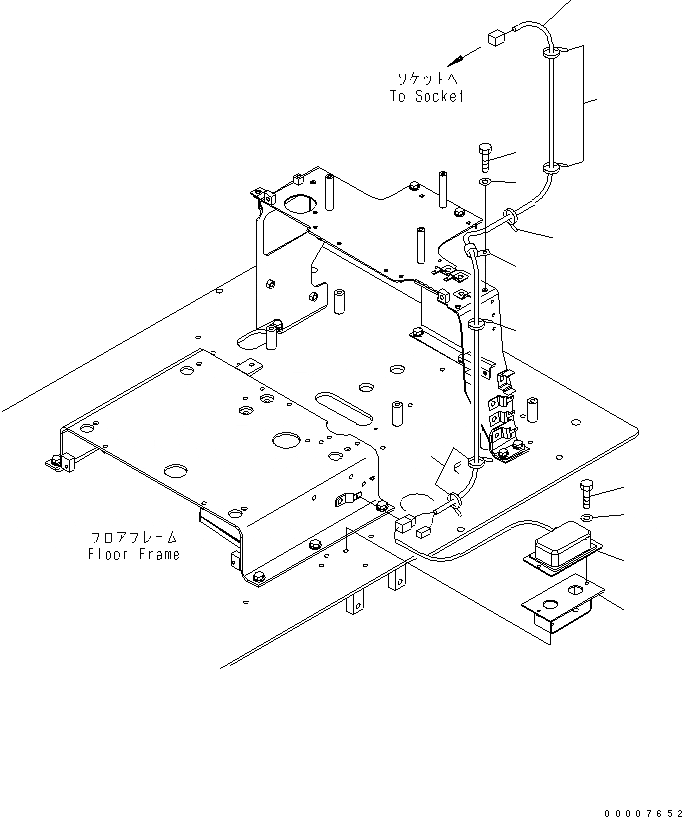 ソケットへ
To Socket

フロアフレーム
Floor Frame

00007652