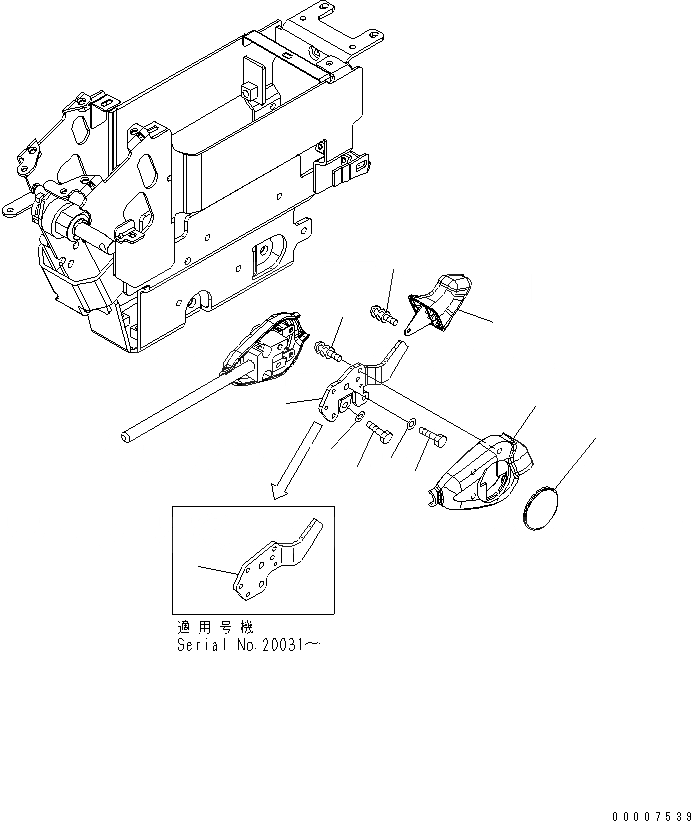 適用号機
Serial No.20031~

00007539