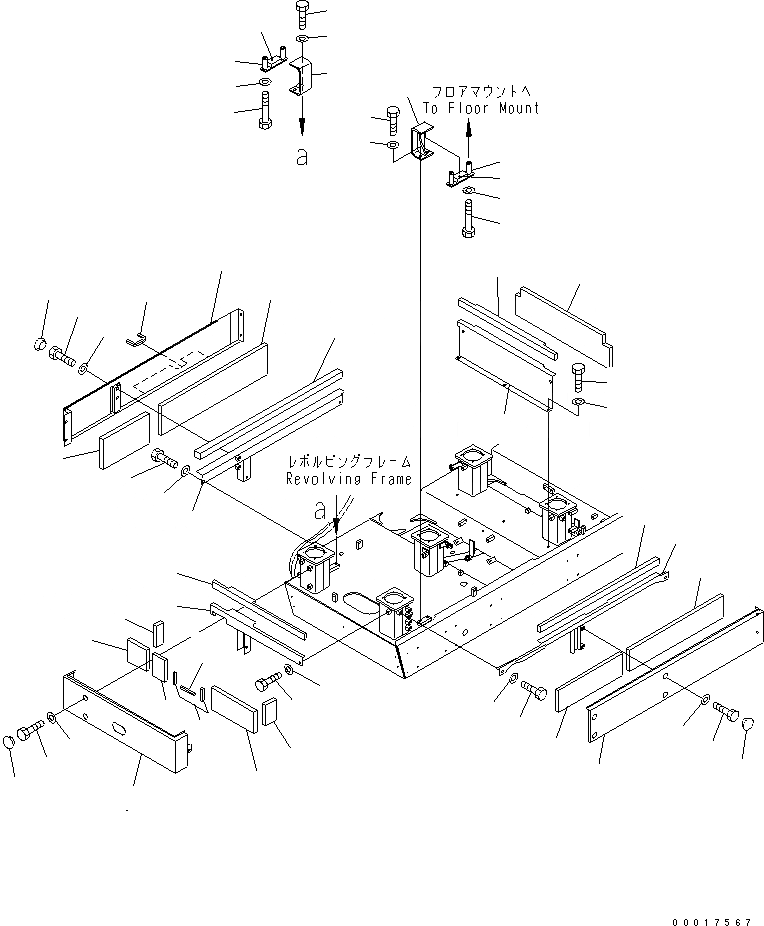 a

フロアマウントへ
To Floor Mount

レボルビングフレーム
Revolving Frame

a

00017567