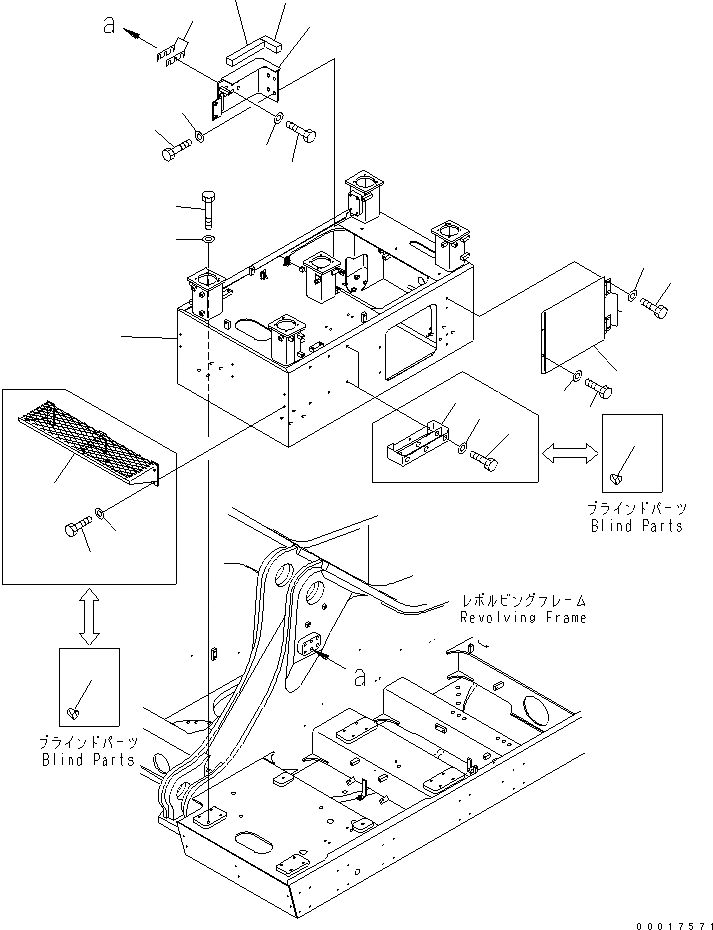 a

ブラインドパーツ
Blind Parts

レボルビングフレーム
Revolving Frame

a

ブラインドパーツ
Blind Parts

00017571