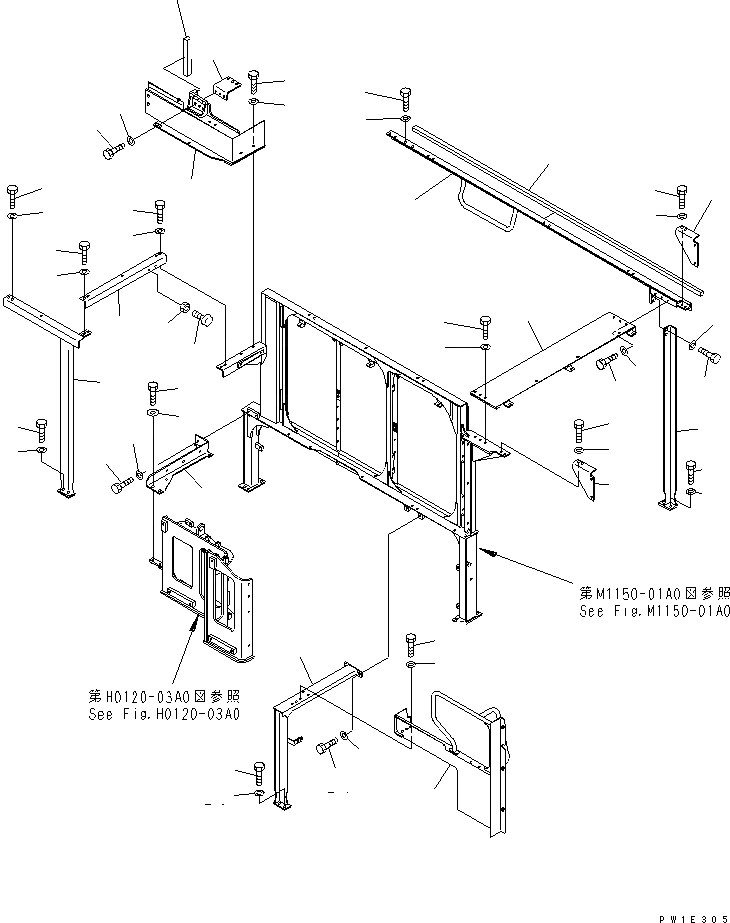 第M1150-01A0図参照
See Fig.M1150-01A0

第H0120-03A0図参照
See Fig.H0120-03A0

PW1E305