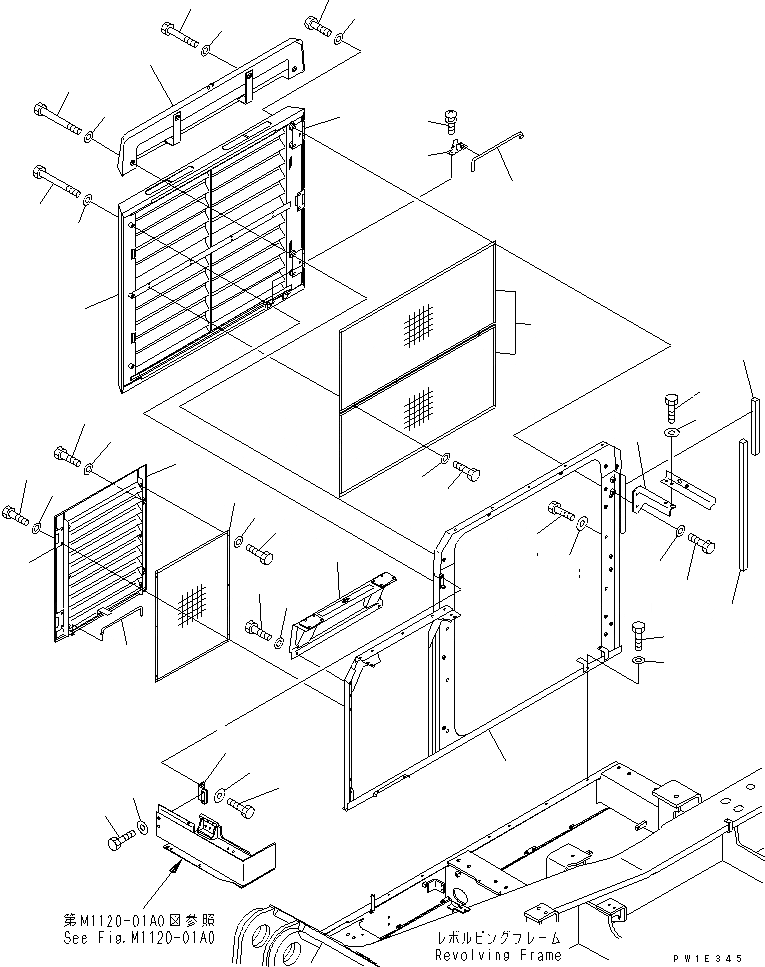 第M1120-01A0図参照
See Fig.M1120-01A0

レボルビングフレーム
Revolving Frame

PW1E345