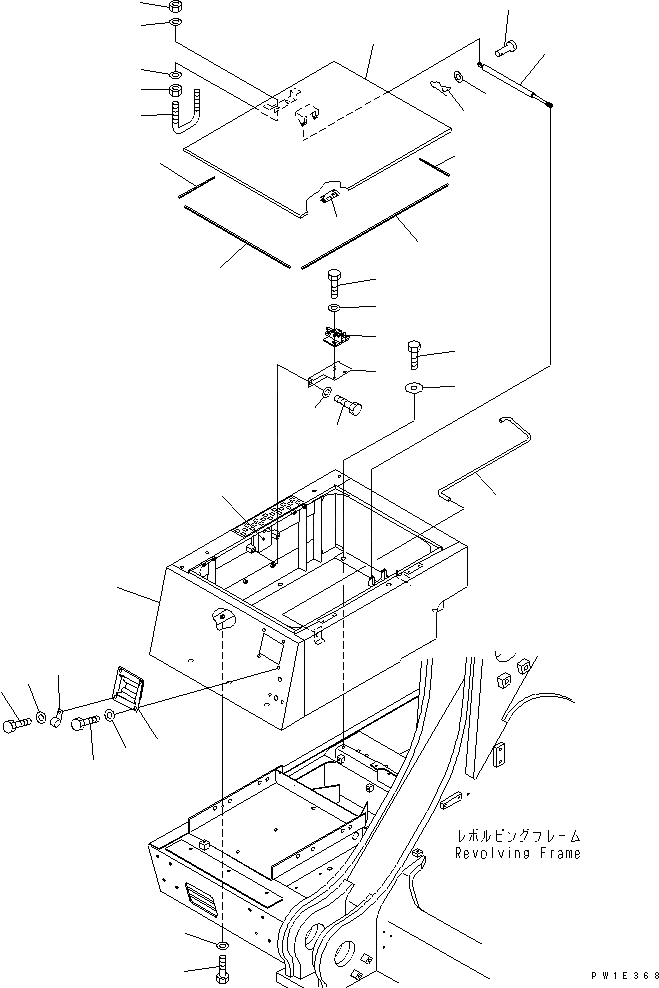 レボルビングフレーム
Revolving Frame

PW1E368