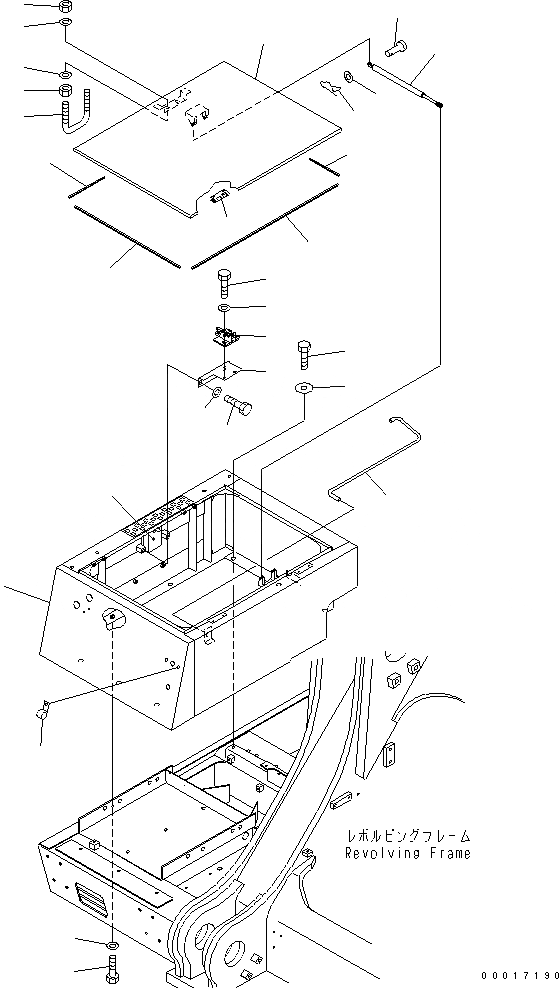 レボルビングフレーム
Revolving Frame

00017190