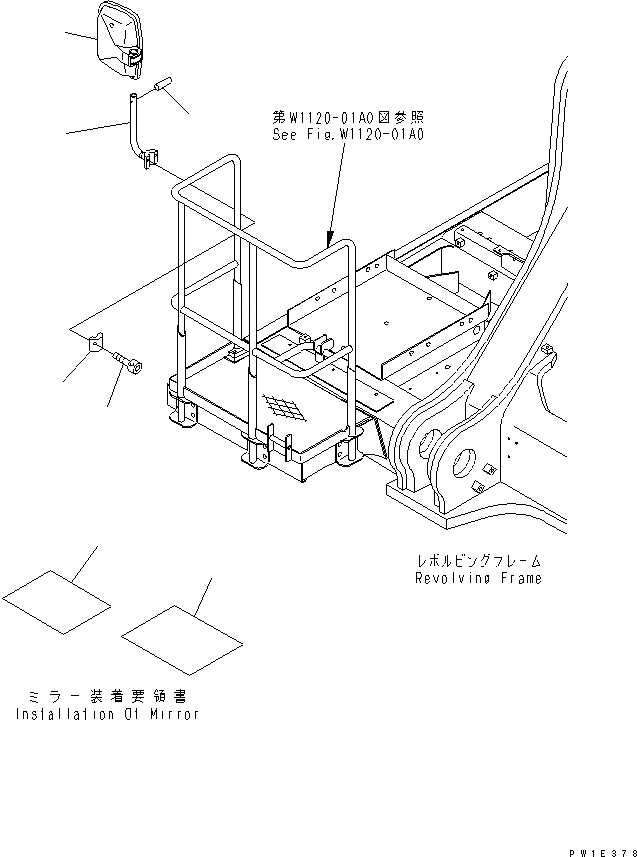 第W1120-01A0図参照
See Fig.W1120-01A0

レボルビングフレーム
Revolving Frame

ミラー装着要領書
Installation Of Mirror

PW1E378