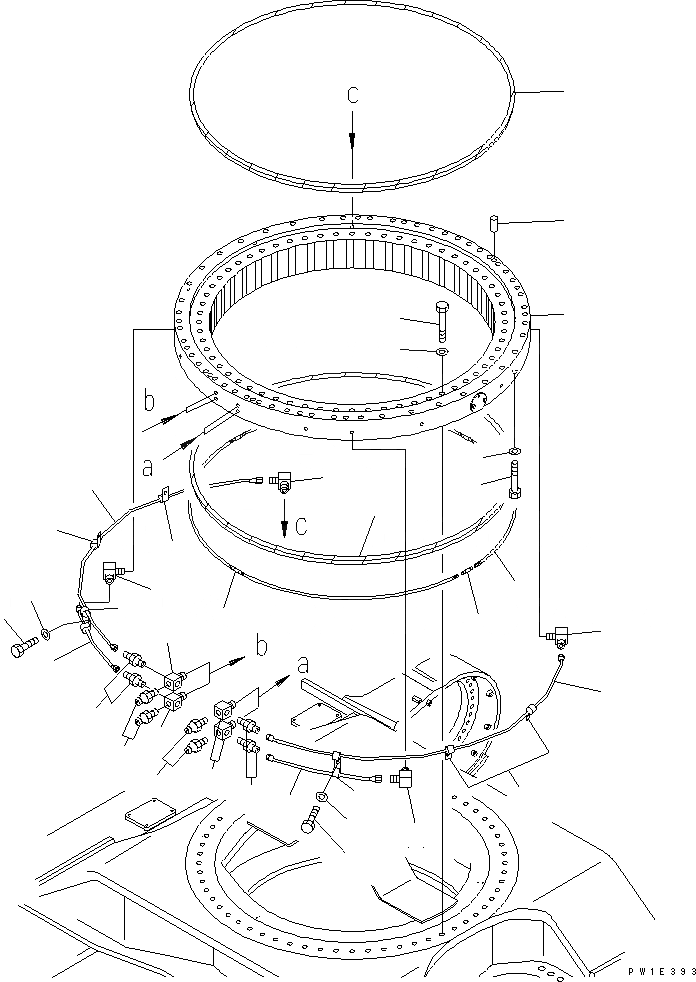 c
b
a
c
b
a
PW1E393