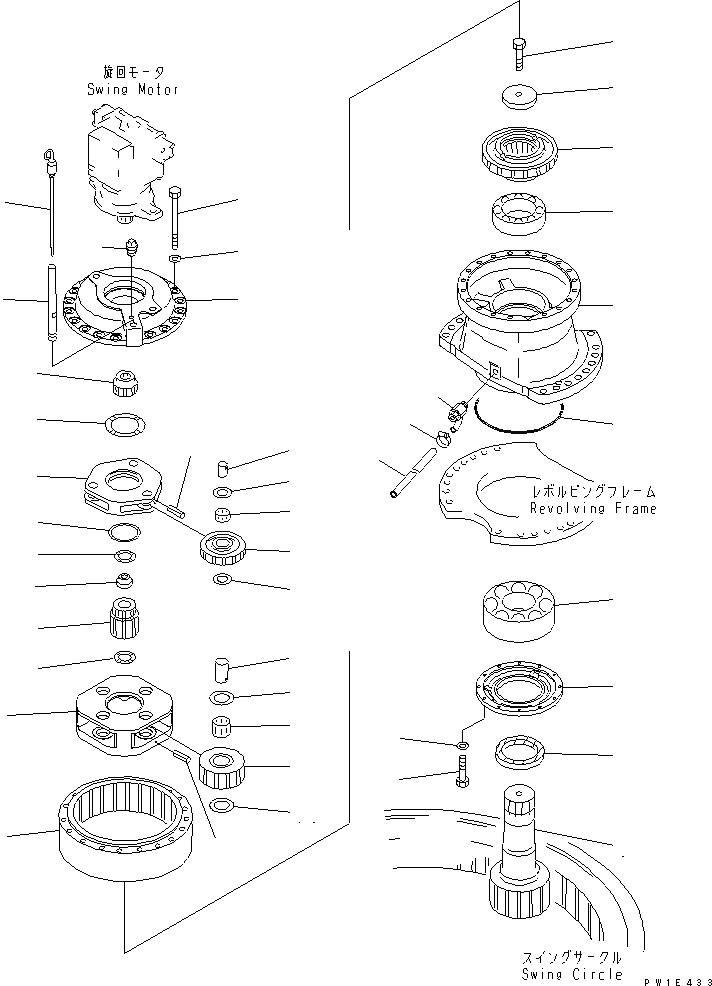 旋回モータ
Swing Motor

レボルビングフレーム
Revolving Frame

スイングサークル
Swing Circle

PW1E433