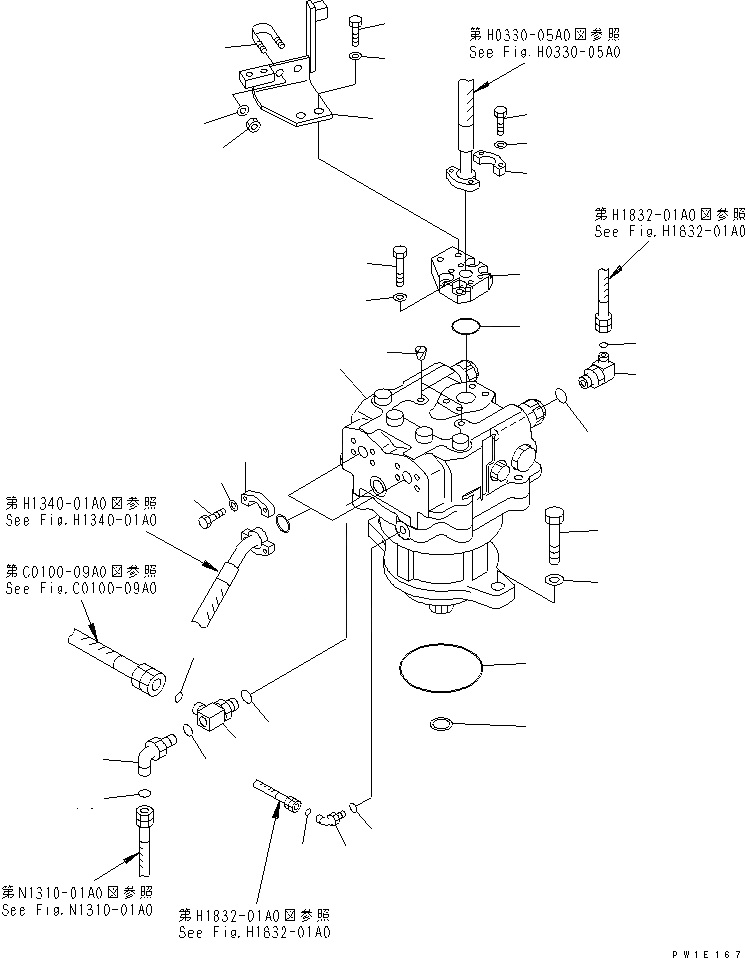 第H0330-05A0図参照
See Fig.H0330-05A0

第H1832-01A0図参照
See Fig.H1832-01A0

第H1340-01A0図参照
See Fig.H1340-01A0

第C0100-09A0図参照
See Fig.C0100-09A0

第N1310-01A0図参照
See Fig.N1310-01A0

第H1832-01A0図参照
See Fig.H1832-01A0

PW1E167