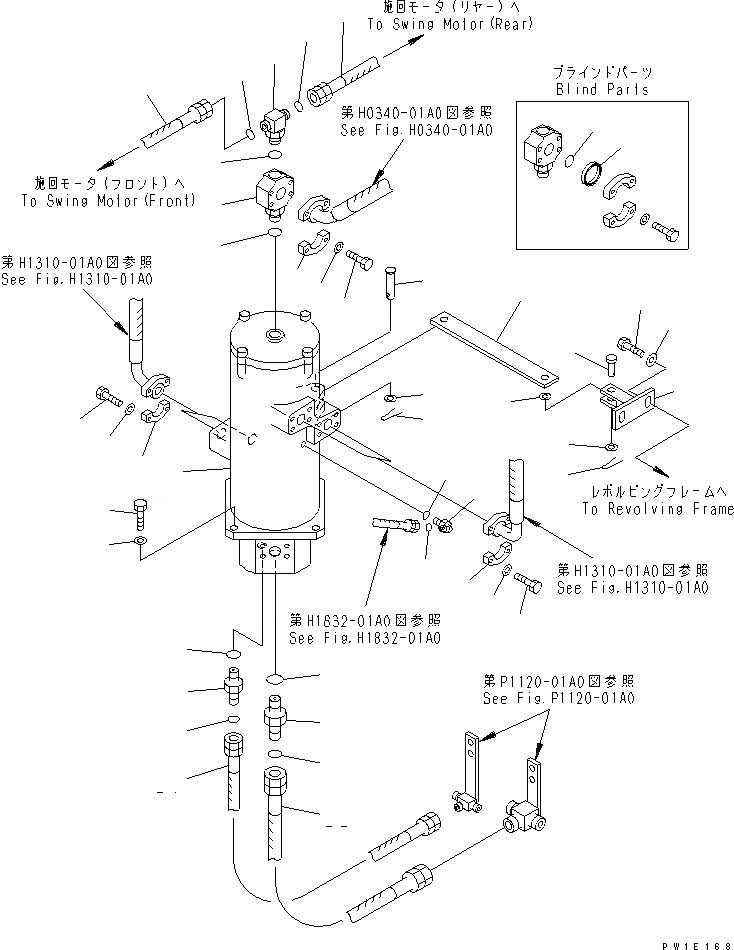 旋回モータ(リヤー)へ
To Swing Motor(Rear)

ブラインドパーツ
Blind Parts

第H0340-01A0図参照
See Fig.H0340-01A0

旋回モータ(フロント)へ
To Swing Motor(Front)

第H1310-01A0図参照
See Fig.H1310-01A0

レボルビングフレームへ
To Revolving Frame

第H1310-01A0図参照
See Fig.H1310-01A0

第H1832-01A0図参照
See Fig.H1832-01A0

第P1120-01A0図参照
See Fig.P1120-01A0

PW1E168