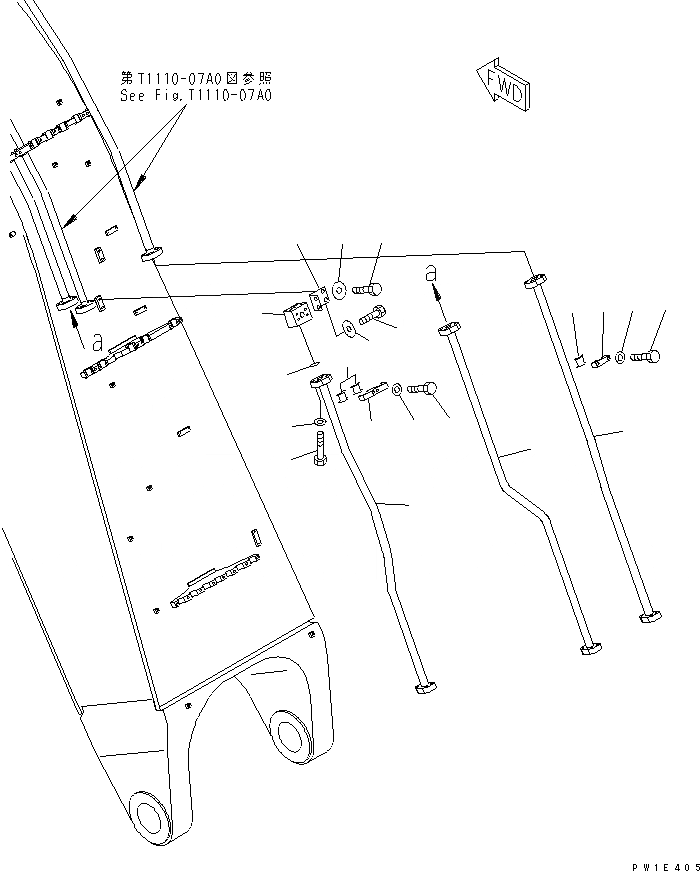 第T1110-07A0図参照
See Fig.T1110-07A0

FWD

a

a

PW1E405