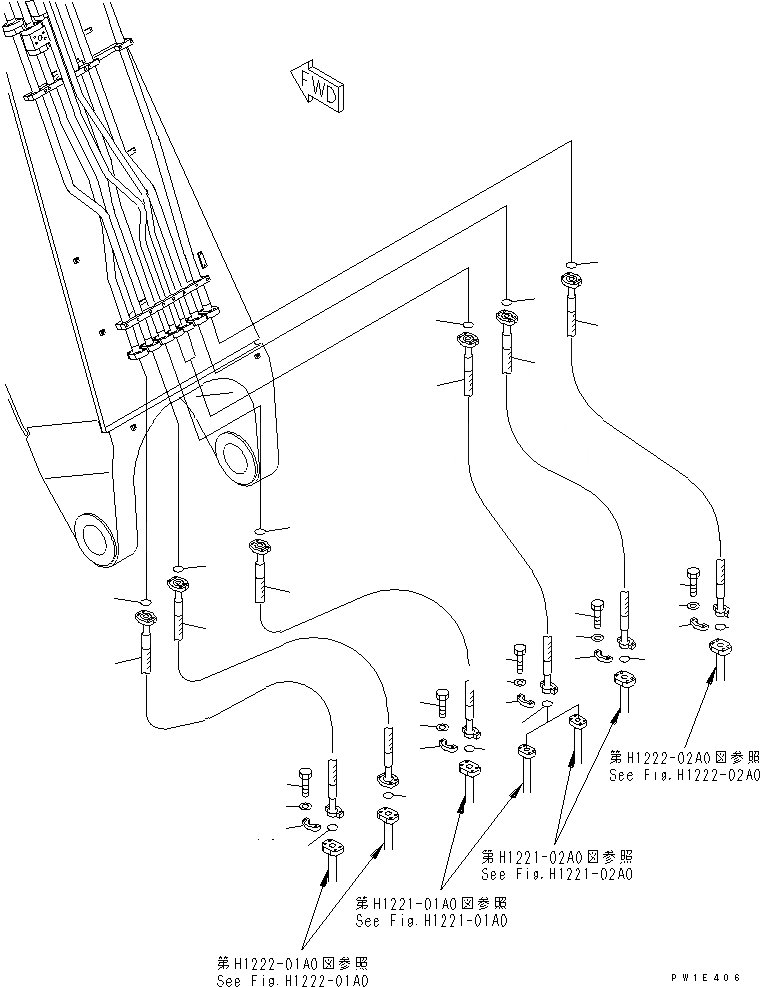 FWD

第H1222-02A0図参照
See Fig.H1222-02A0

第H1221-02A0図参照
See Fig.H1221-02A0

第H1221-01A0図参照
See Fig.H1221-01A0

第H1222-01A0図参照
See Fig.H1222-01A0

PW1E406