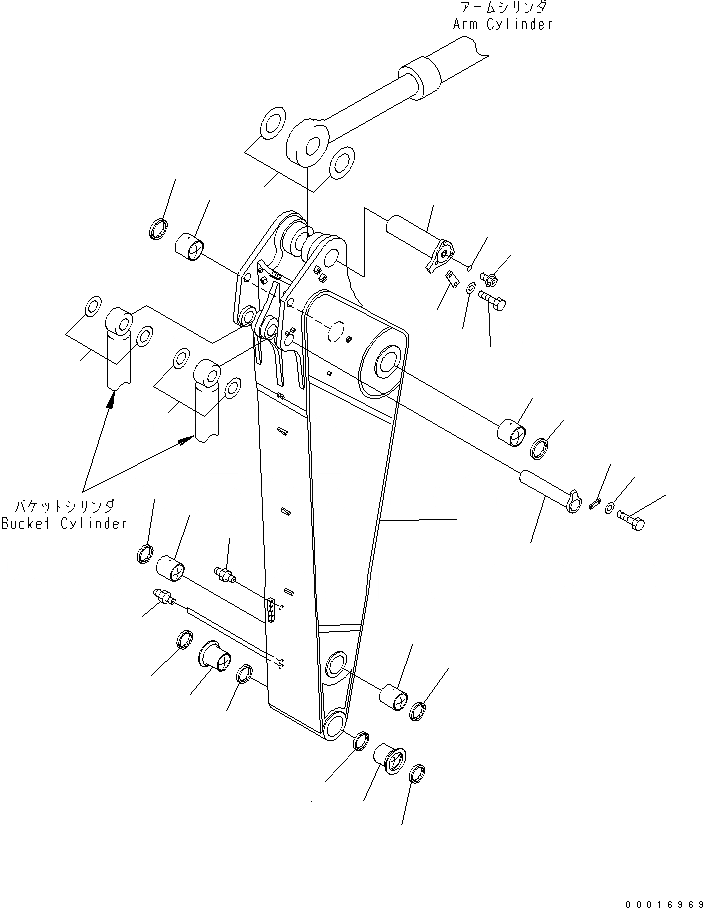 アームシリンダ
Arm Cylinder

バケットシリンダ
Bucket Cylinder

00016969