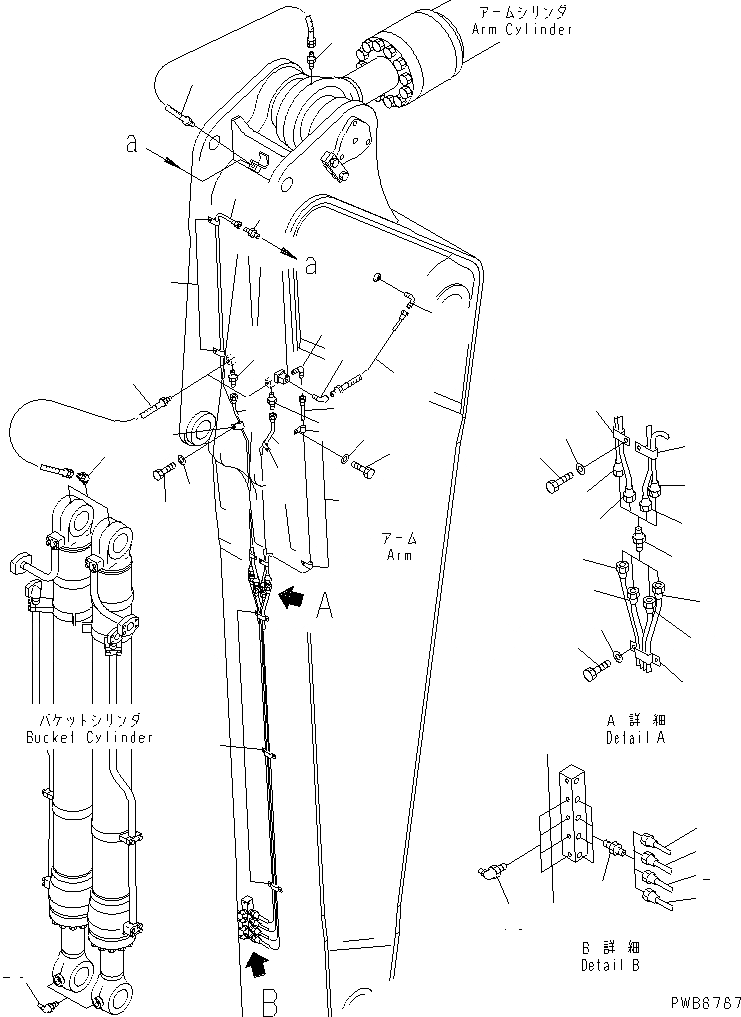 アームシリンダ
Arm Cylinder

a

a

アーム
Arm

A

バケットシリンダ
Bucket Cylinder

A 詳 細
Detail A

B 詳 細
Detail B

B

PWB6787