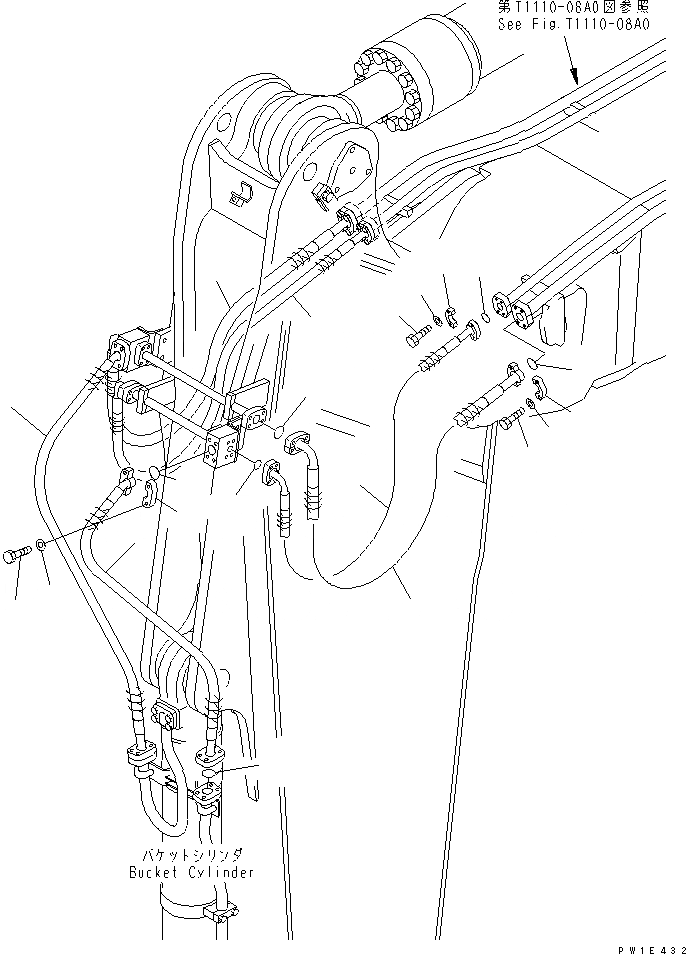 第T1110-08A0図参照
See Fig.T1110-08A0

バケットシリンダ
Bucket Cylinder

PW1E432