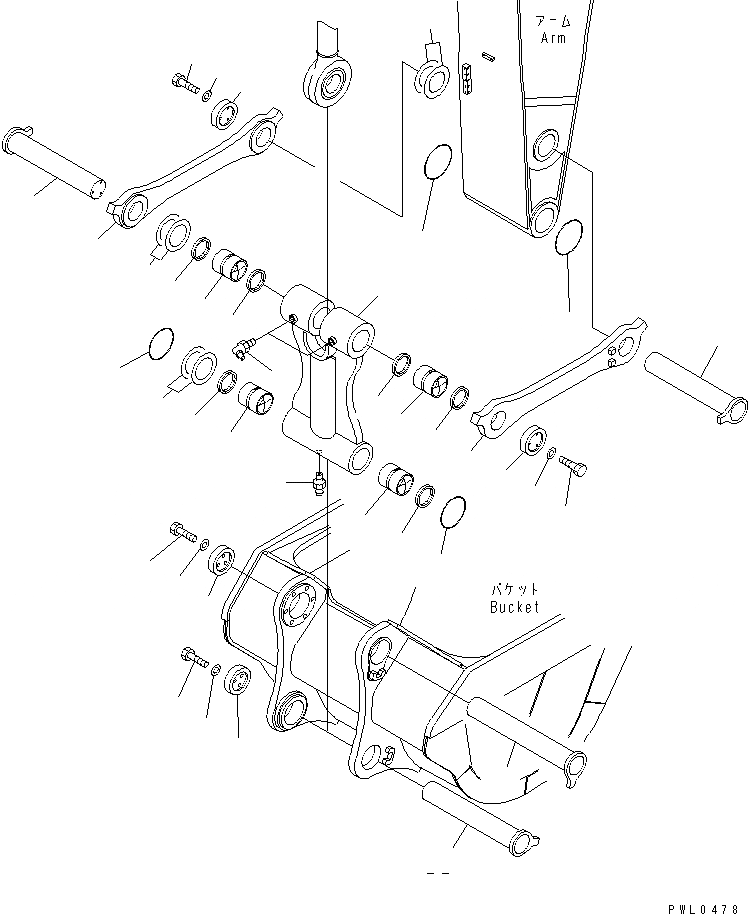 アーム
Arm

バケット
Bucket

PWL0478