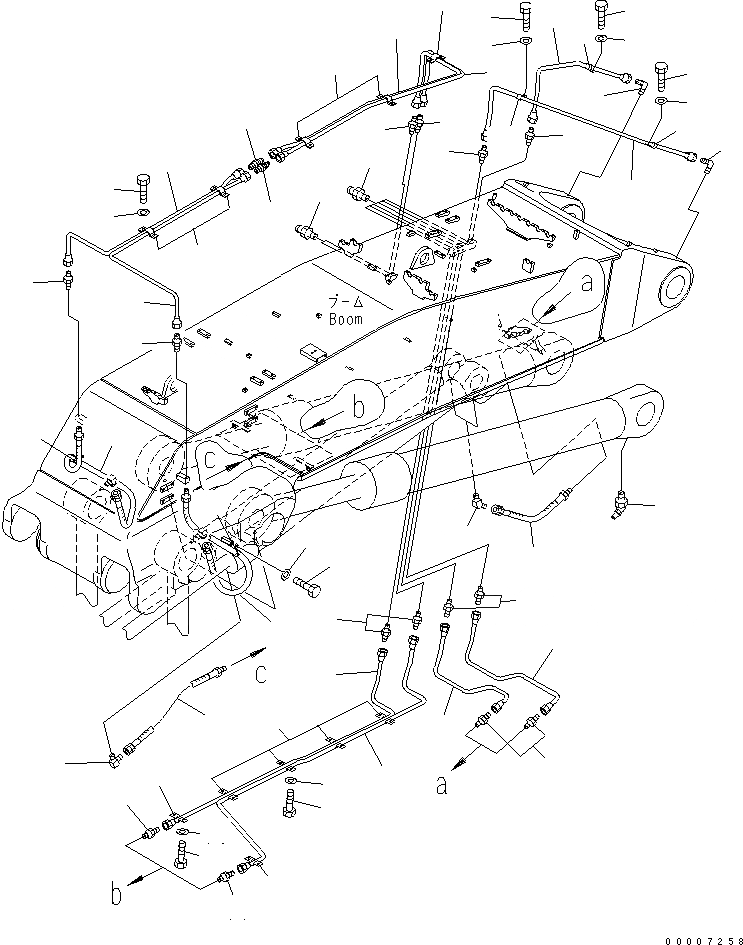 ブーム
Boom
a
b
c
c
a
b
00007258