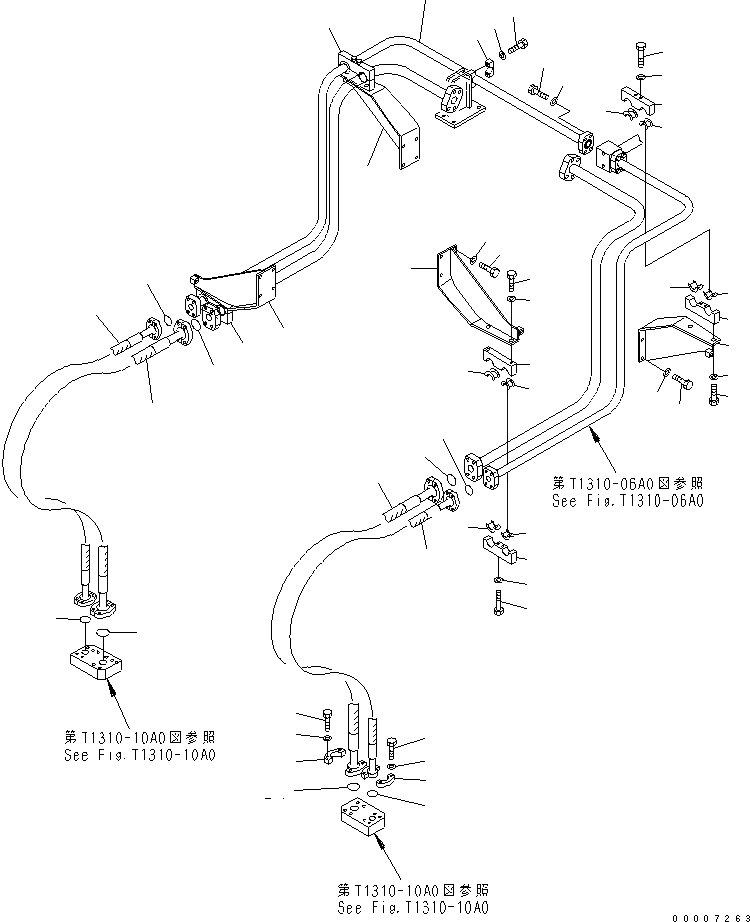 第T1310-06A0図参照
See Fig.T1310-06A0

第T1310-10A0図参照
See Fig.T1310-10A0

第T1310-10A0図参照
See Fig.T1310-10A0

00007263