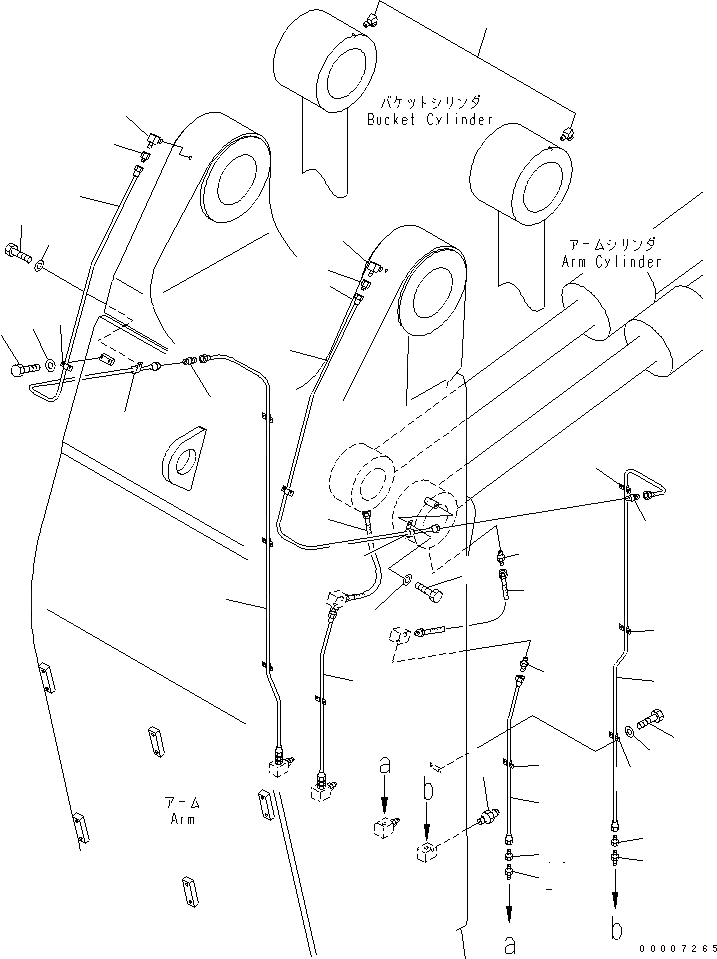 バケットシリンダ
Bucket Cylinder

アームシリンダ
Arm Cylinder

アーム
Arm

a

b

a

b

00007265