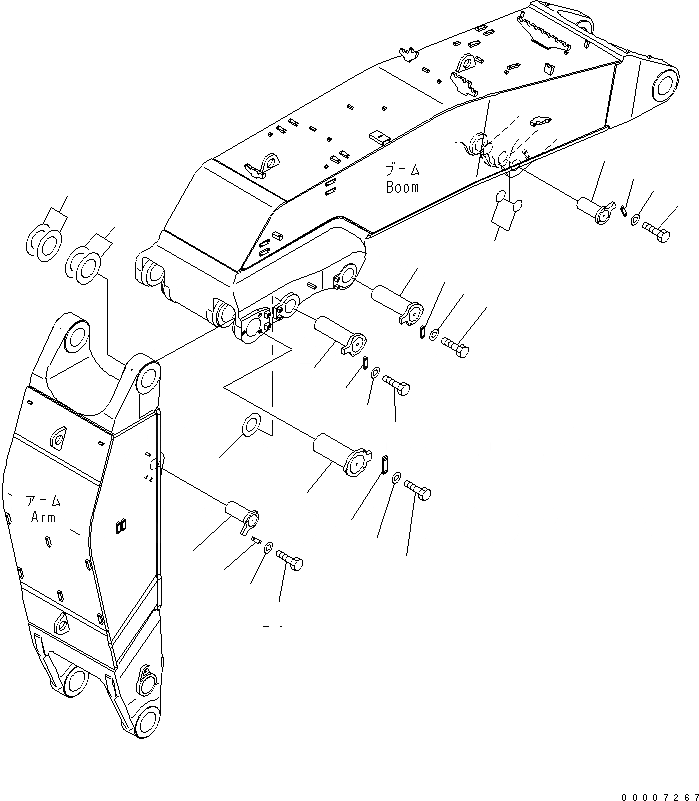 ブーム
Boom

アーム
Arm

00007267