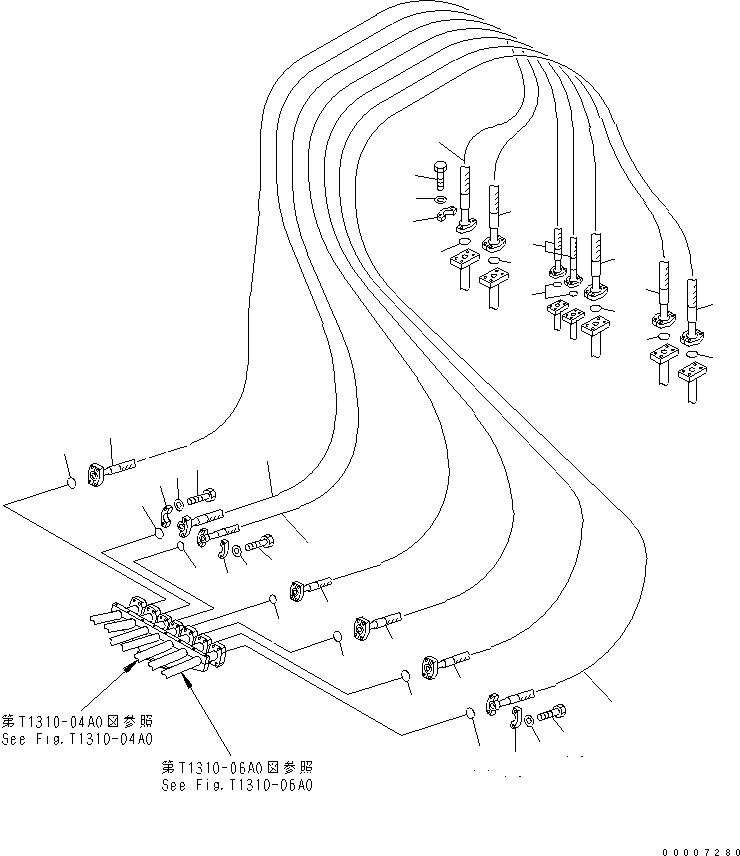 第T1310-04A0図参照
See Fig.T1310-04A0

第T1310-06A0図参照
See Fig.T1310-06A0

00007280