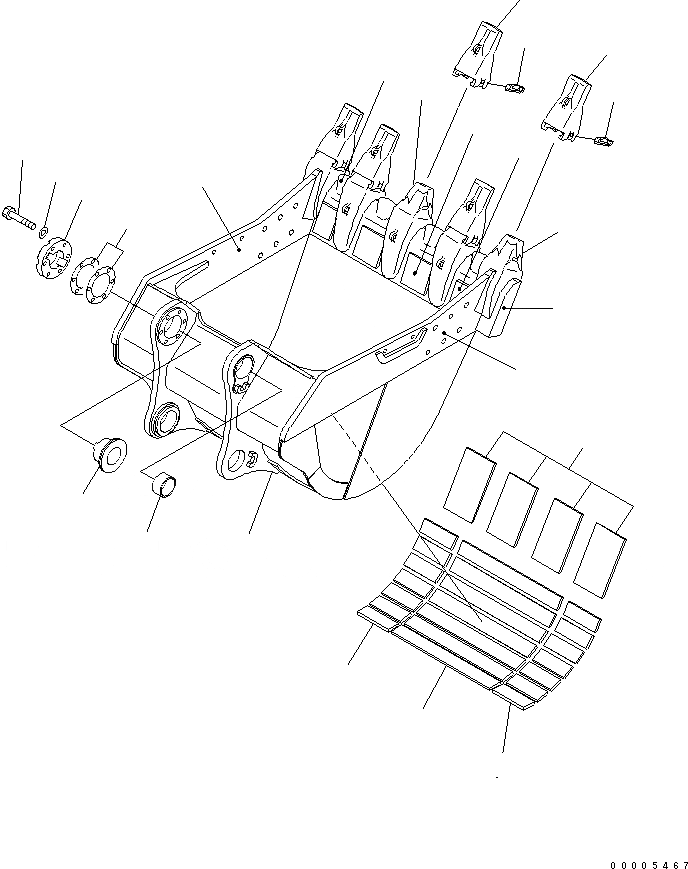 00005467